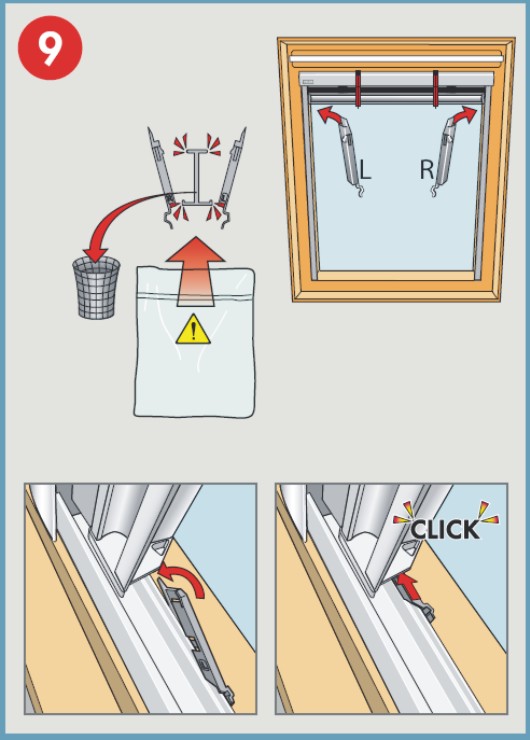 9

L

R

!

CLICK