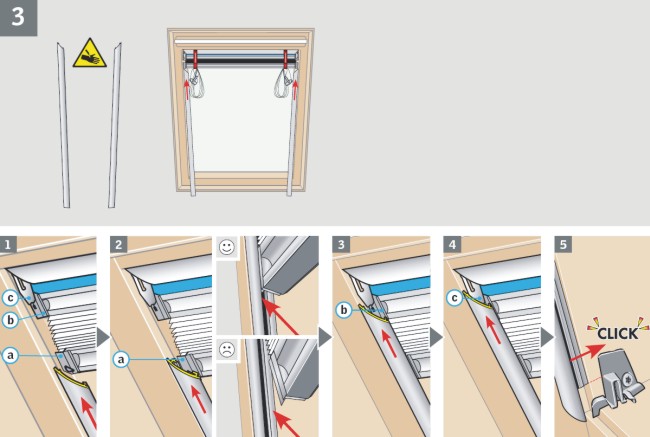 3

1

c

b

a

2

a

3

b

4

c

5

CLICK