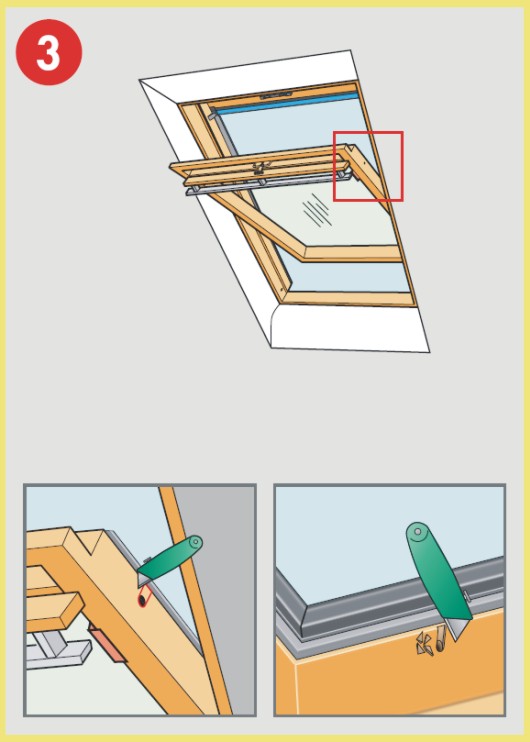 3