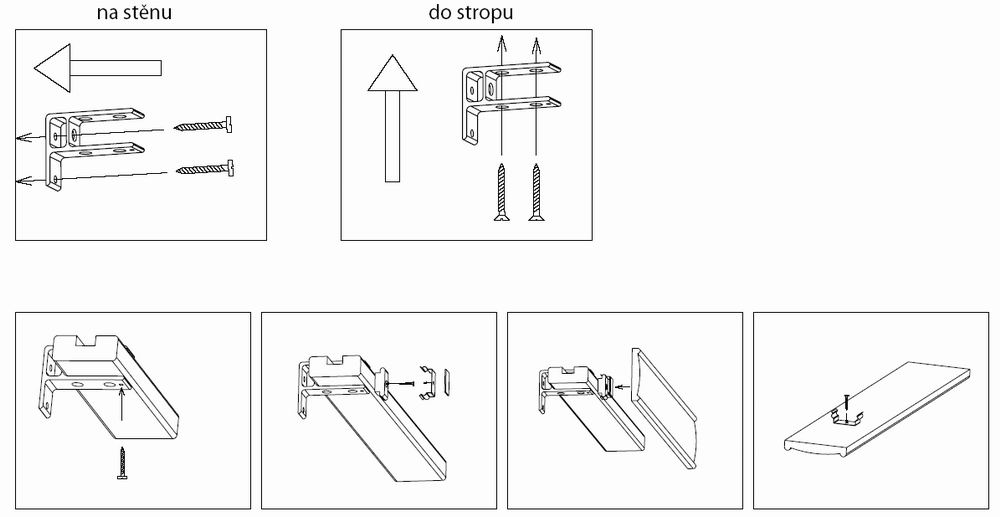 na stěnu

do stropu